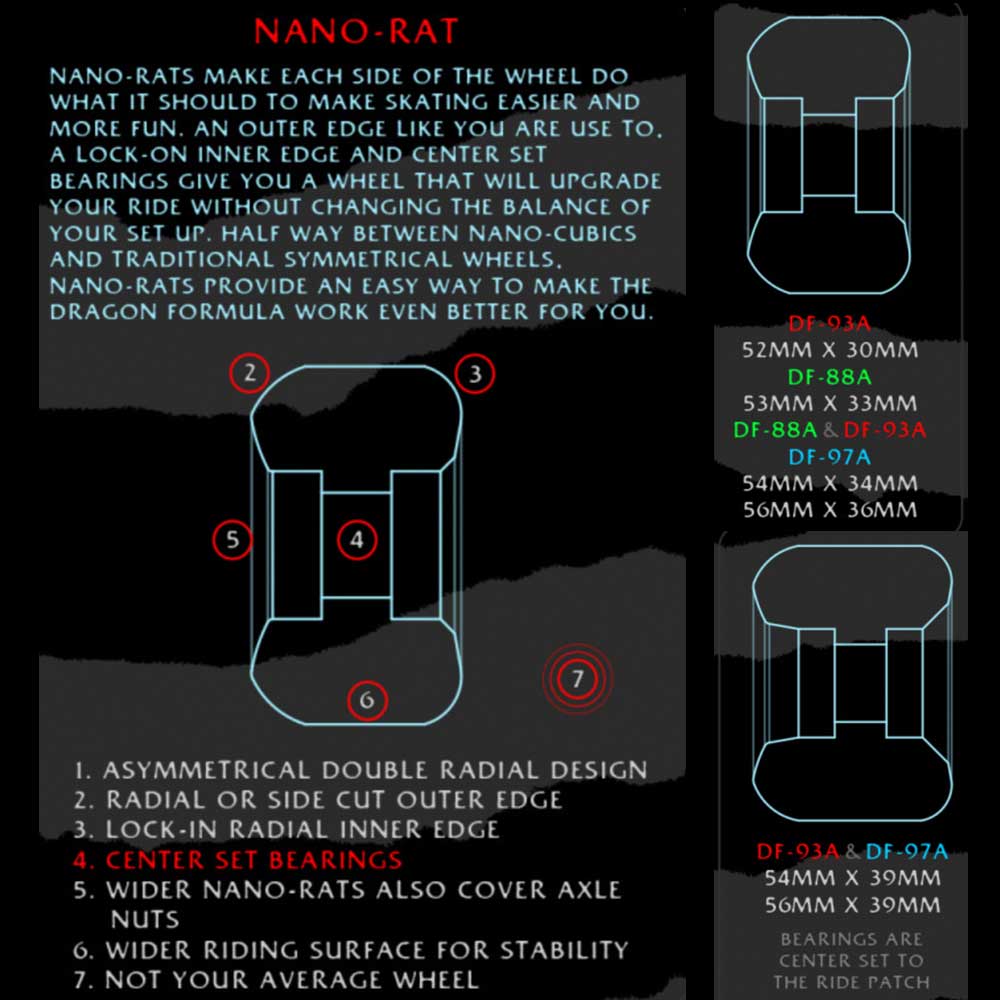 NANO-RAT

NANO-RATS MAKE EACH SIDE OF THE WHEEL DO WHAT IT SHOULD TO MAKE SKATING EASIER AND MORE FUN. AN OUTER EDGE LIKE YOU ARE USE TO, A LOCK-ON INNER EDGE AND CENTER SET BEARINGS GIVE YOU A WHEEL THAT WILL UPGRADE YOUR RIDE WITHOUT CHANGING THE BALANCE OF YOUR SET UP. HALF WAY BETWEEN NANO-CUBICS AND TRADITIONAL SYMMETRICAL WHEELS, NANO-RATS PROVIDE AN EASY WAY TO MAKE THE DRAGON FORMULA WORK EVEN BETTER FOR YOU.

2
3
5
4
6
7

1. ASYMMETRICAL DOUBLE RADIAL DESIGN
2. RADIAL OR SIDE CUT OUTER EDGE
3. LOCK-IN RADIAL INNER EDGE
4. CENTER SET BEARINGS
5. WIDER NANO-RATS ALSO COVER AXLE NUTS
6. WIDER RIDING SURFACE FOR STABILITY
7. NOT YOUR AVERAGE WHEEL

DF-93A
52MM X 30MM
DF-88A
53MM X 33MM
DF-88A & DF-93A
DF-97A
54MM X 34MM
56MM X 36MM

DF-93A & DF-97A
54MM X 39MM
56MM X 39MM

BEARINGS ARE CENTER SET TO THE RIDE PATCH